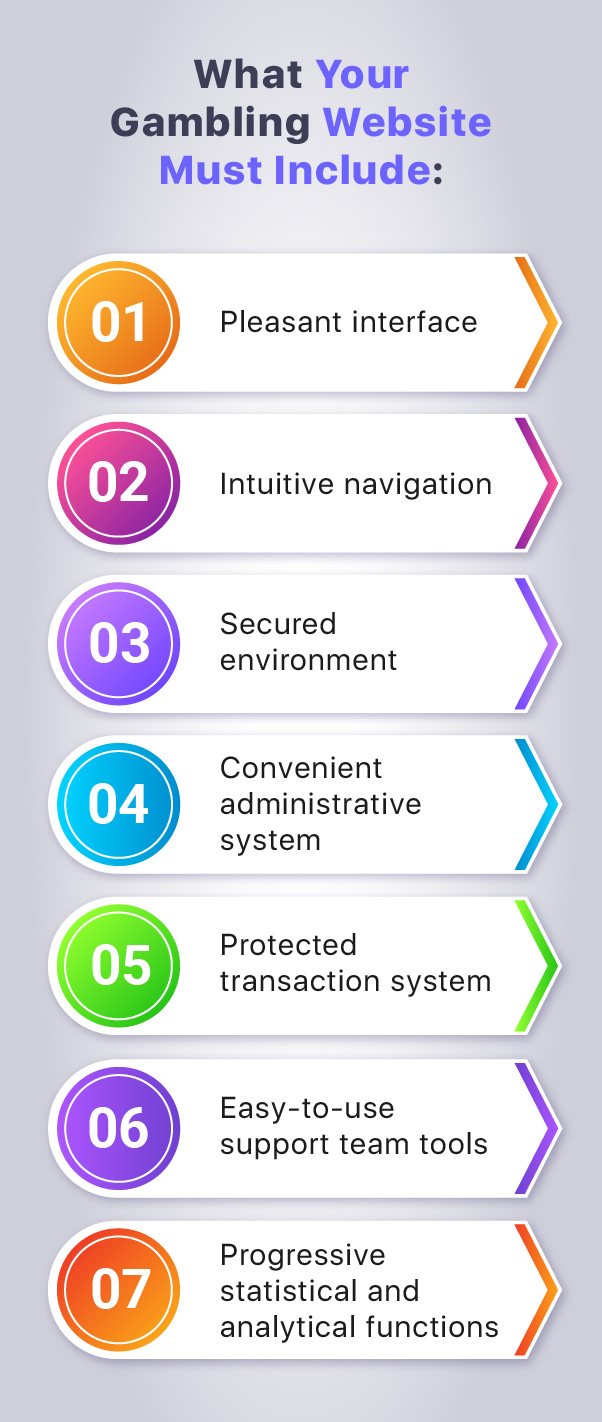 What Your Gambling Website Must Include:

01 Pleasant interface

02 Intuitive navigation

03 Secured environment

04 Convenient administrative system

05 Protected transaction system

06 Easy-to-use support team tools

07 Progressive statistical and analytical functions