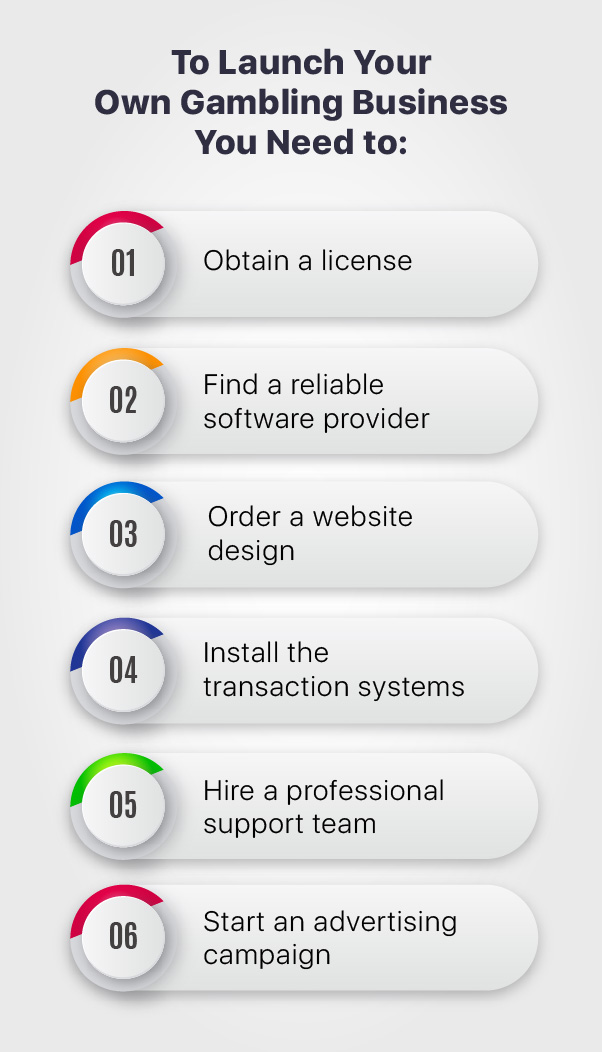 To Launch Your Own Gambling Business You Need to:

01 Obtain a license

02 Find a reliable software provider

03 Order a website design

04 Install the transaction systems

05 Hire a professional support team

06 Start an advertising campaign